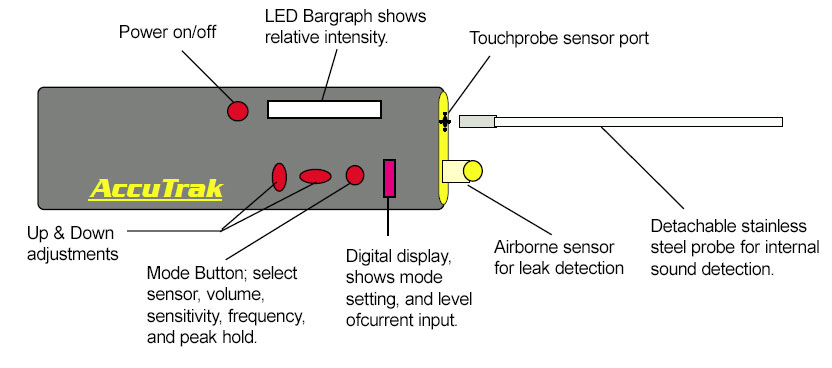 Power on/off

LED Bargraph shows relative intensity.

Touchprobe sensor port

AccuTrak

Up & Down adjustments

Mode Button; select sensor, volume, sensitivity, frequency, and peak hold.

Digital display, shows mode setting, and level ofcurrent input.

Airborne sensor for leak detection

Detachable stainless steel probe for internal sound detection.